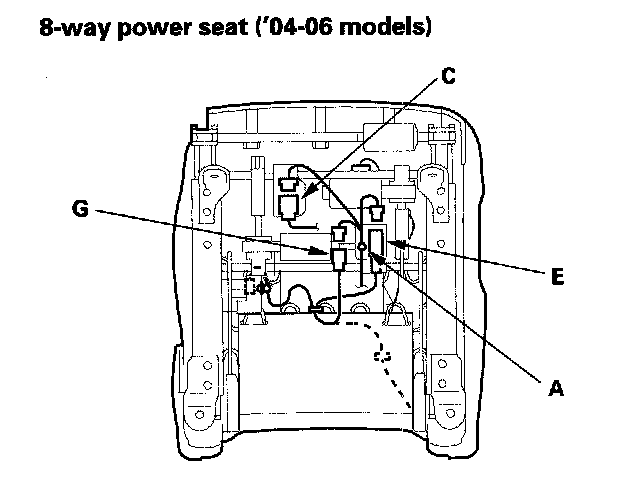 8-way power seat ('04-06 models)

C

G

E

A