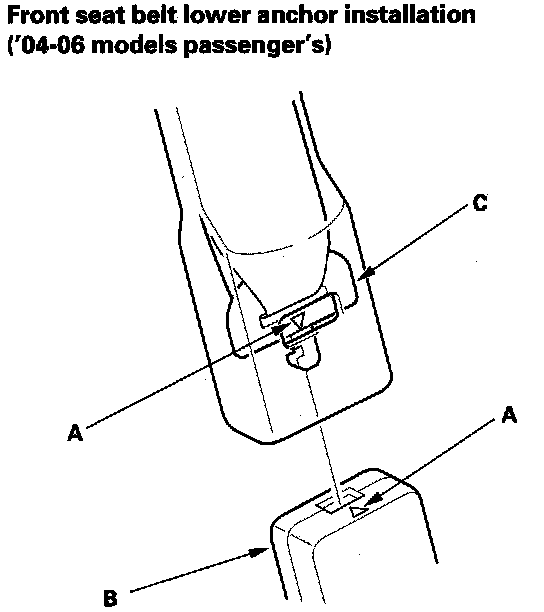 Front seat belt lower anchor installation
('04-06 models passenger's)

C

A

A

B