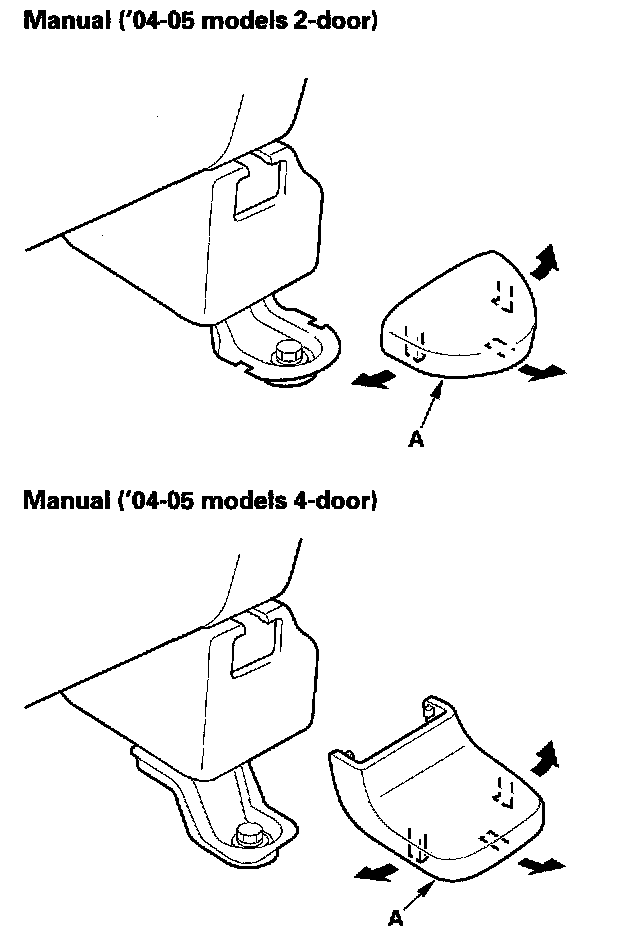 Manual ('04-05 models 2-door)

A

Manual ('04-05 models 4-door)

A