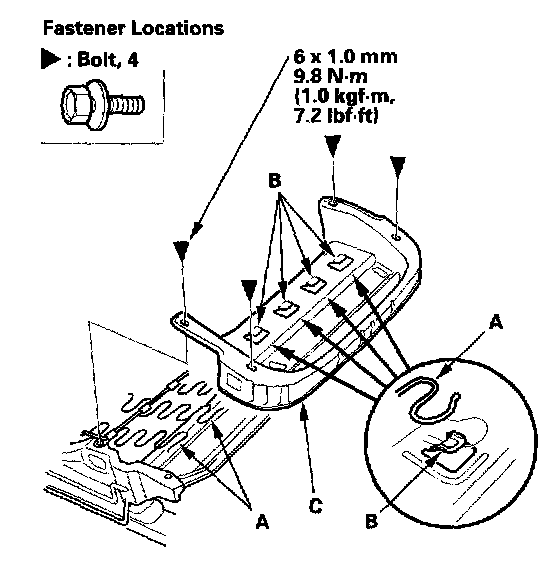 Fastener Locations

▶ : Bolt, 4

6 x 1.0 mm
9.8 N·m
(1.0 kgf·m,
7.2 lbf·ft)

B

A

A

C

B