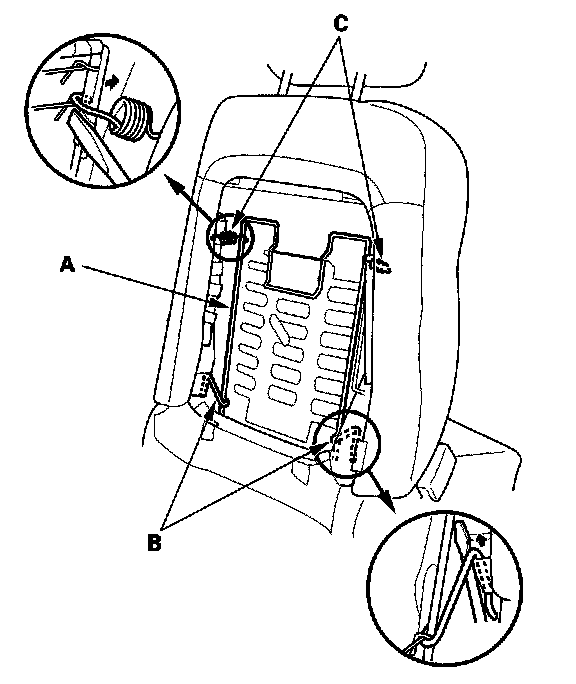 C

A

B