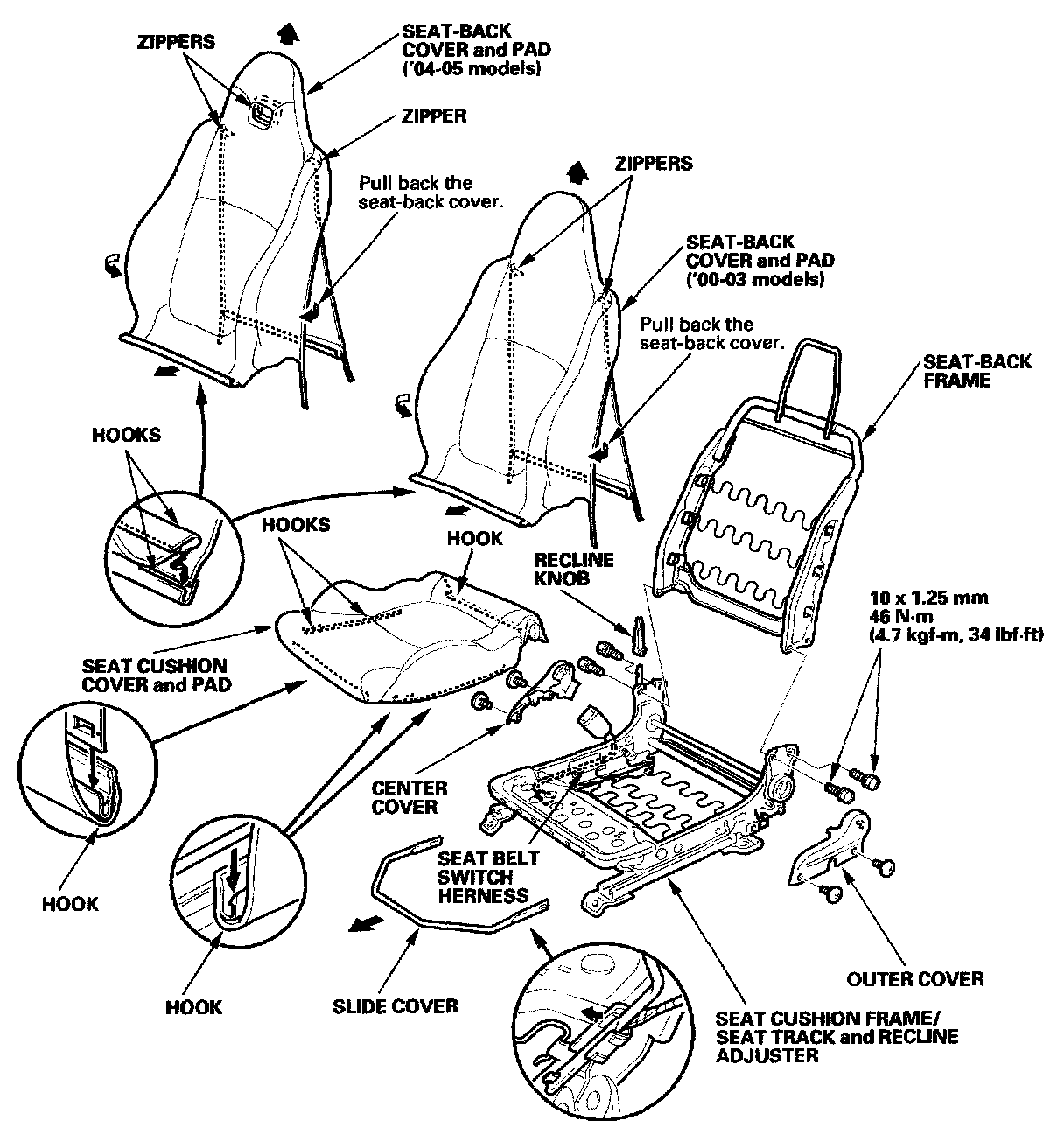 ZIPPERS

SEAT-BACK COVER and PAD ('04-05 models)

ZIPPER

Pull back the seat-back cover.

ZIPPERS

SEAT-BACK COVER and PAD ('00-03 models)

Pull back the seat-back cover.

SEAT-BACK FRAME

HOOKS

HOOKS

HOOK

RECLINE KNOB

10 x 1.25 mm
46 N·m
(4.7 kgf·m, 34 lbf·ft)

SEAT CUSHION COVER and PAD

CENTER COVER

SEAT BELT SWITCH HERNESS

HOOK

HOOK

SLIDE COVER

OUTER COVER

SEAT CUSHION FRAME/ SEAT TRACK and RECLINE ADJUSTER