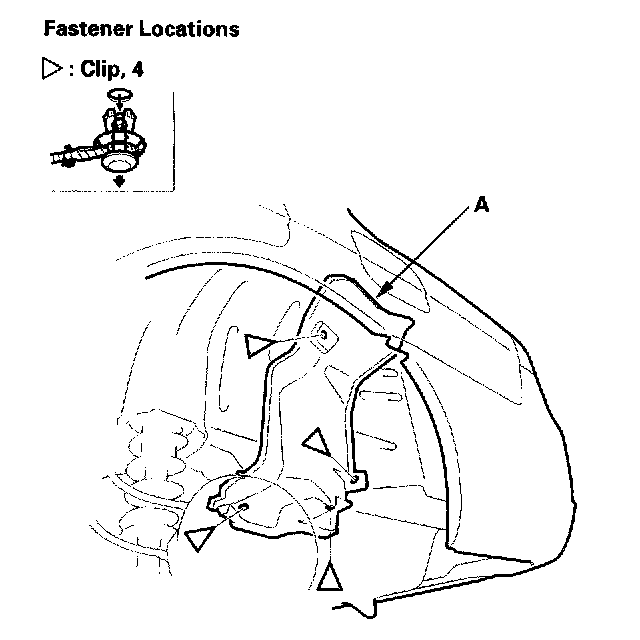 Fastener Locations

▷ : Clip, 4

A