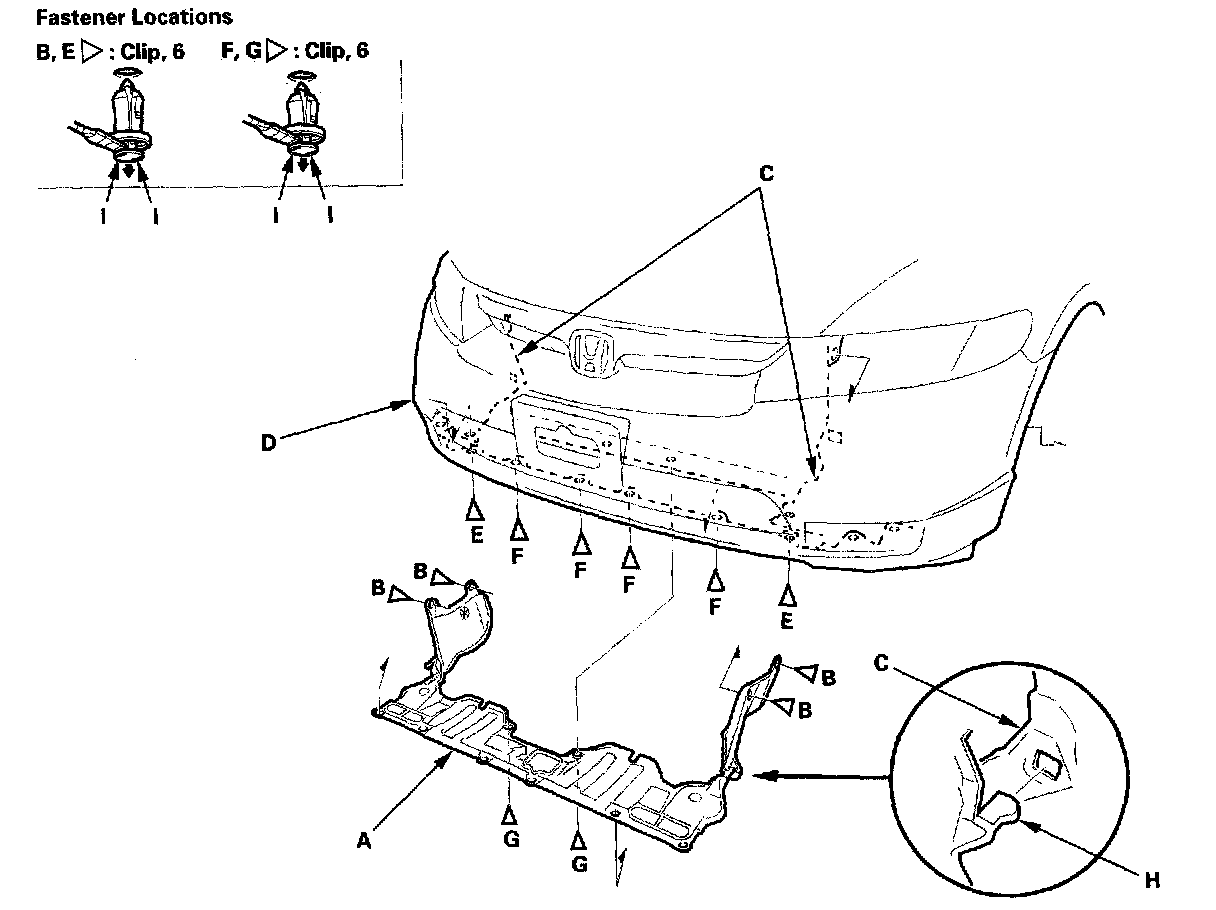 Fastener Locations

B, E ▷ : Clip, 6

F, G ▷ : Clip, 6

I I

I I

C

D

E

F

F

F

F

E

B

B

B

B

C

A

G

G

H