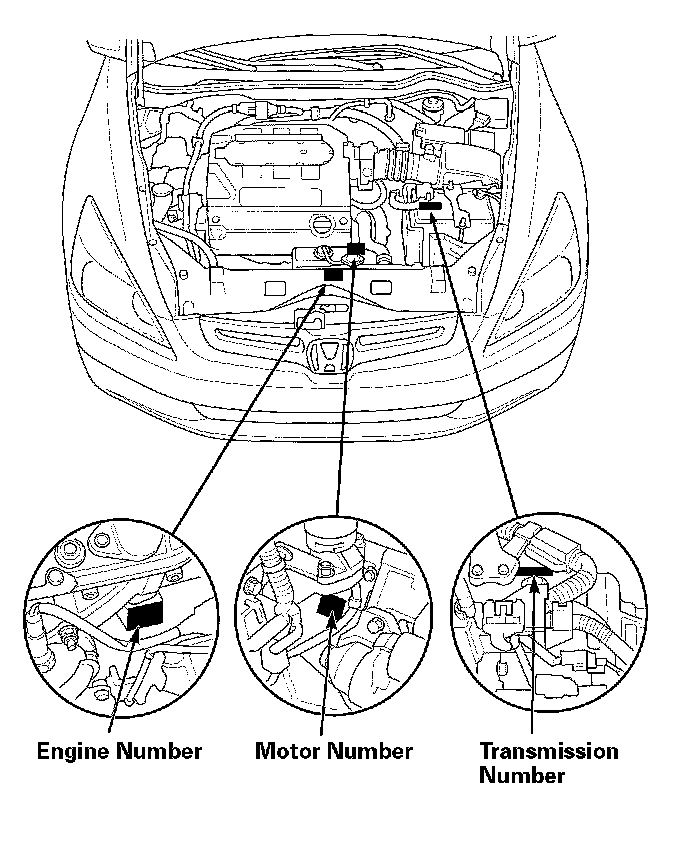 Engine Number

Motor Number

Transmission Number