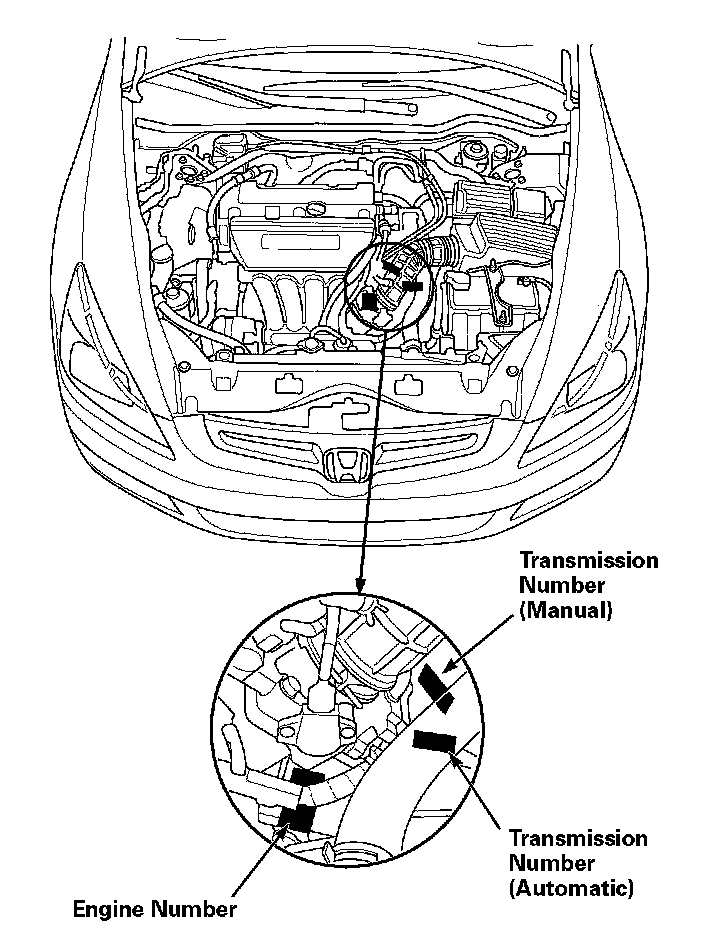 Transmission Number (Manual)

Transmission Number (Automatic)

Engine Number