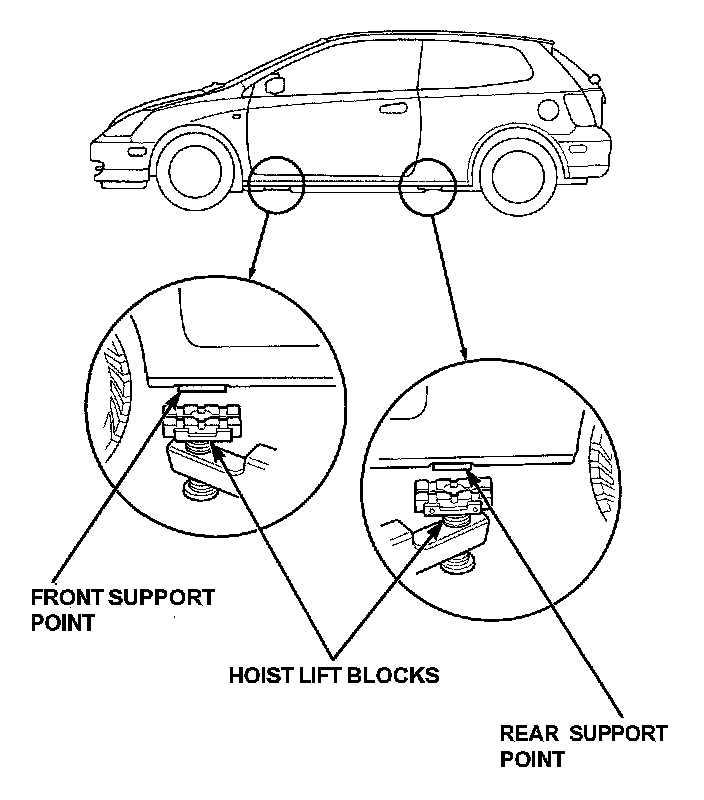 FRONT SUPPORT POINT

HOIST LIFT BLOCKS

REAR SUPPORT POINT