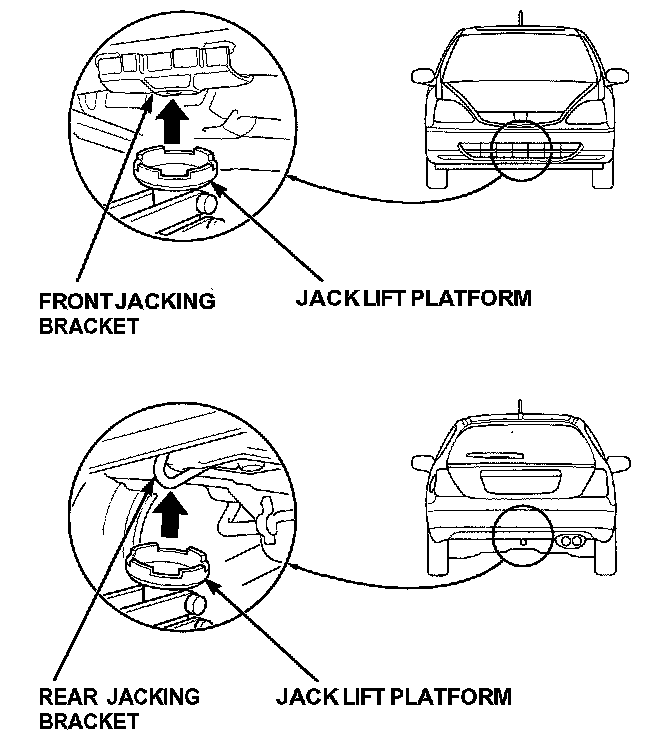 FRONT JACKING BRACKET

JACK LIFT PLATFORM

REAR JACKING BRACKET

JACK LIFT PLATFORM