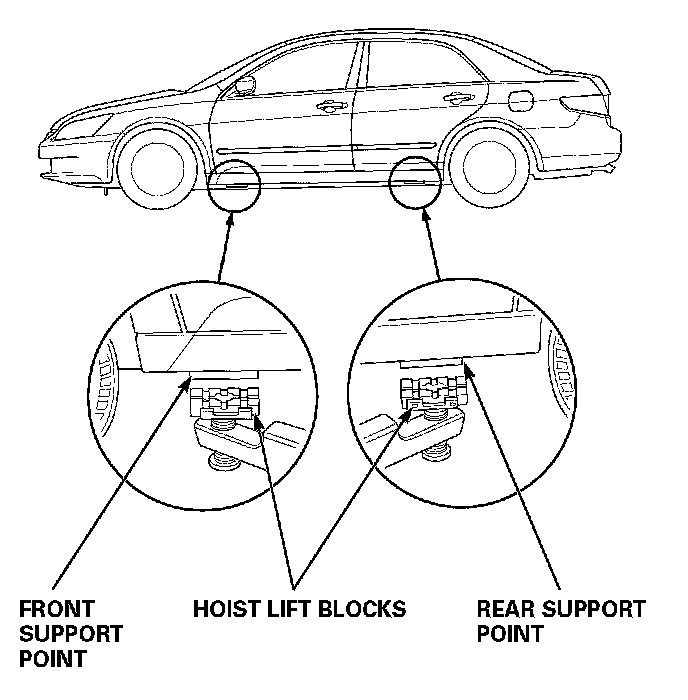 FRONT SUPPORT POINT

HOIST LIFT BLOCKS

REAR SUPPORT POINT