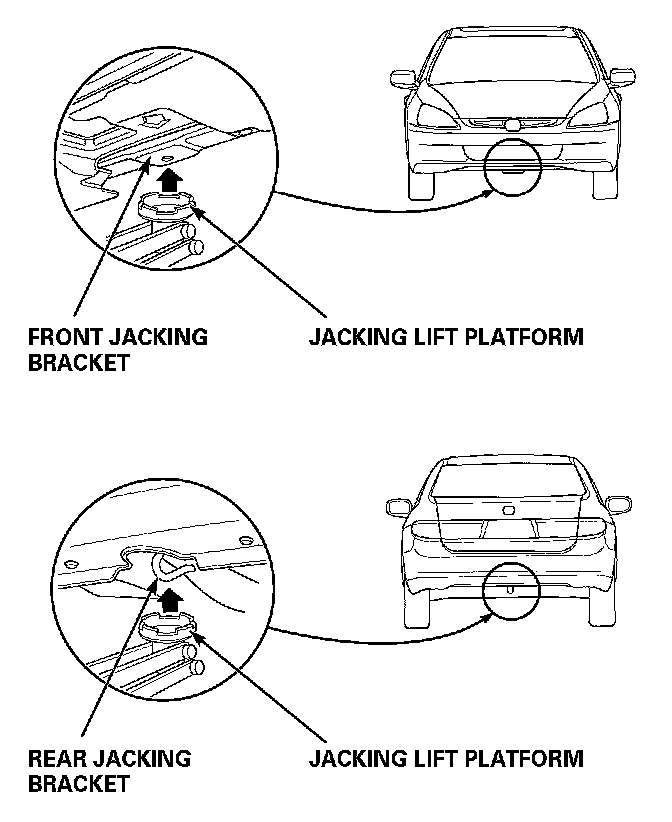 FRONT JACKING BRACKET

JACKING LIFT PLATFORM

REAR JACKING BRACKET

JACKING LIFT PLATFORM