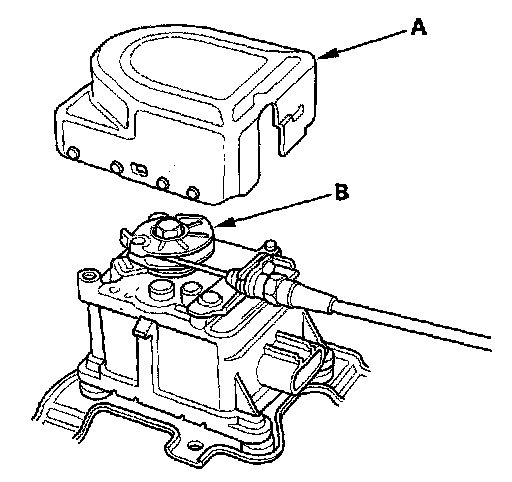 A

B