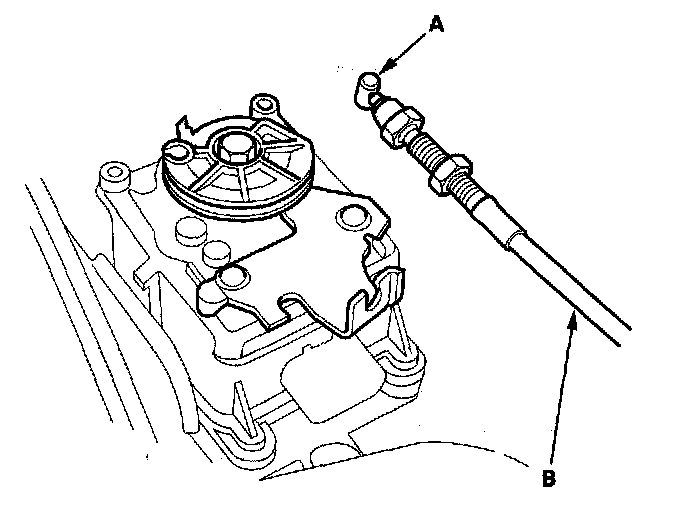 A

B