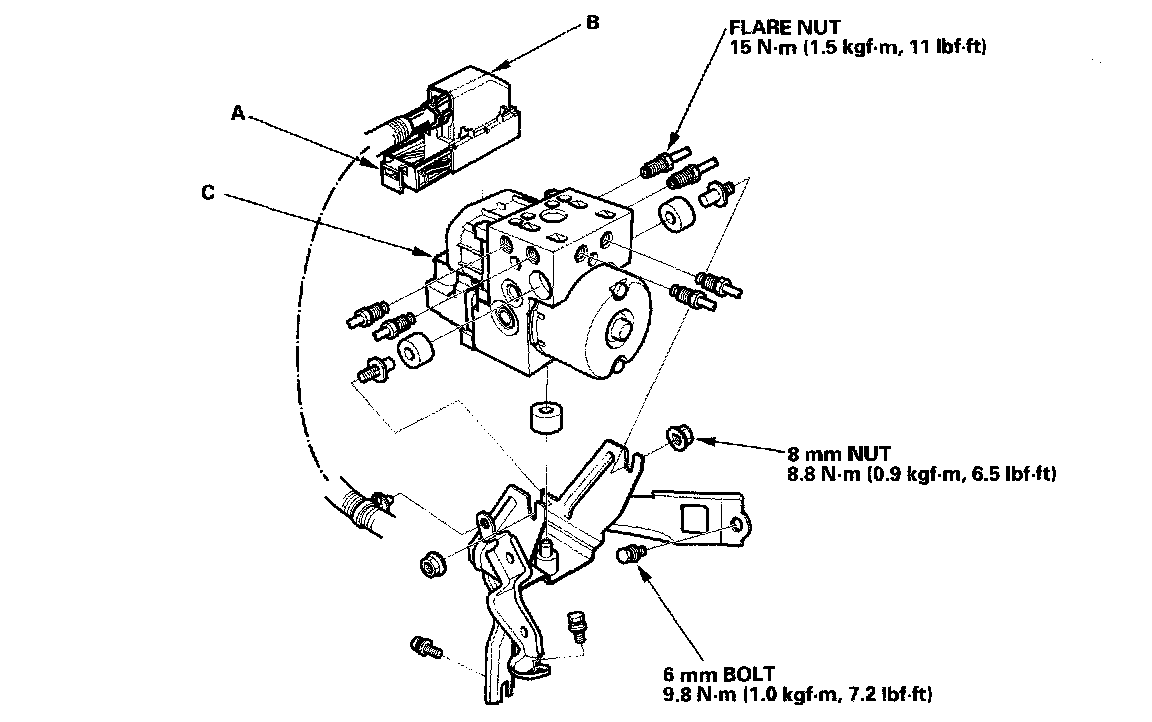 B

FLARE NUT
15 N·m (1.5 kgf·m, 11 lbf·ft)

A

C

8 mm NUT
8.8 N·m (0.9 kgf·m, 6.5 lbf·ft)

6 mm BOLT
9.8 N·m (1.0 kgf·m, 7.2 lbf·ft)