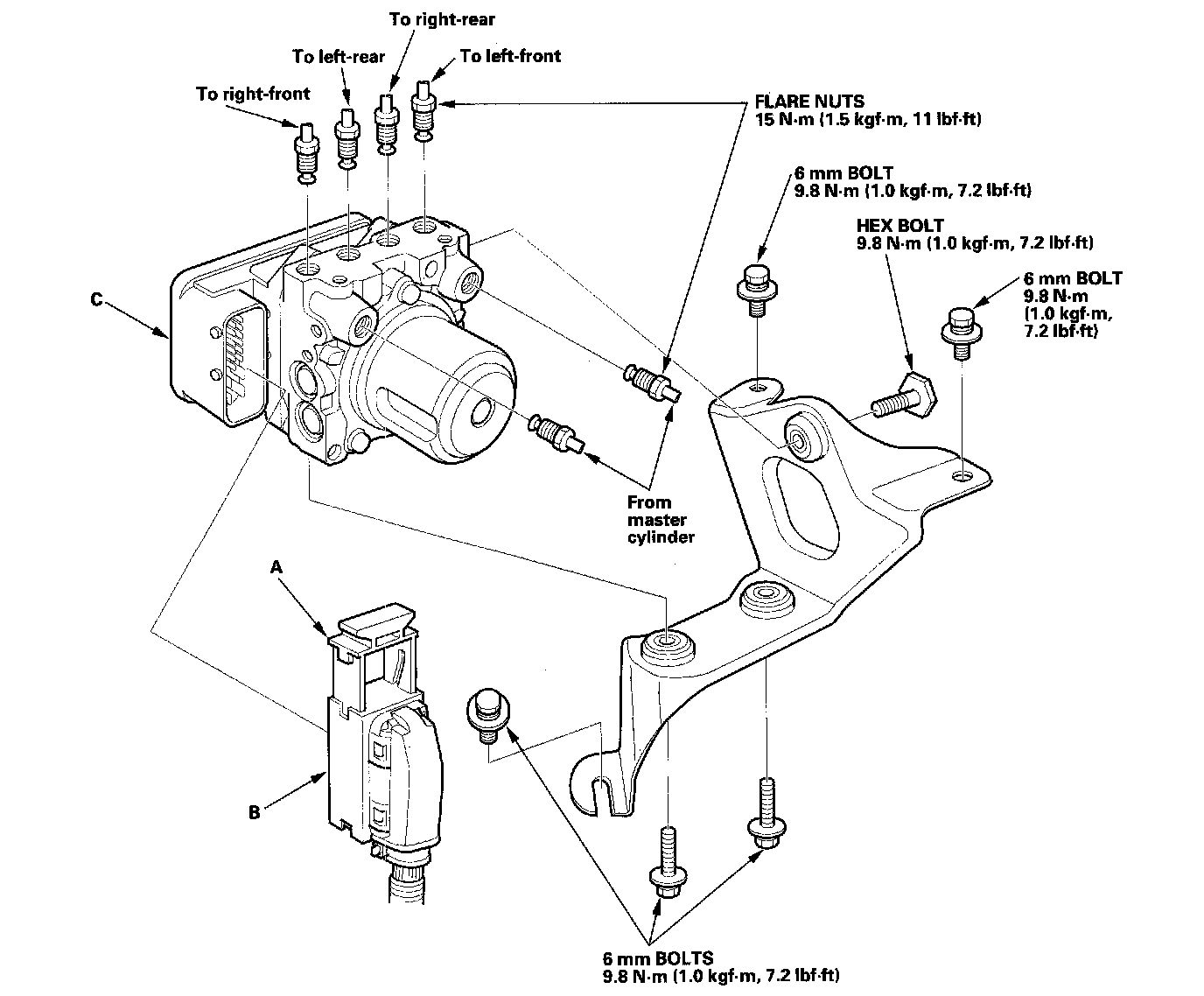 To right-rear
To left-rear
To left-front
To right-front

FLARE NUTS
15 N·m (1.5 kgf·m, 11 lbf·ft)

6 mm BOLT
9.8 N·m (1.0 kgf·m, 7.2 lbf·ft)

HEX BOLT
9.8 N·m (1.0 kgf·m, 7.2 lbf·ft)

6 mm BOLT
9.8 N·m
(1.0 kgf·m,
7.2 lbf·ft)

C

From
master
cylinder

A

B

6 mm BOLTS
9.8 N·m (1.0 kgf·m, 7.2 lbf·ft)