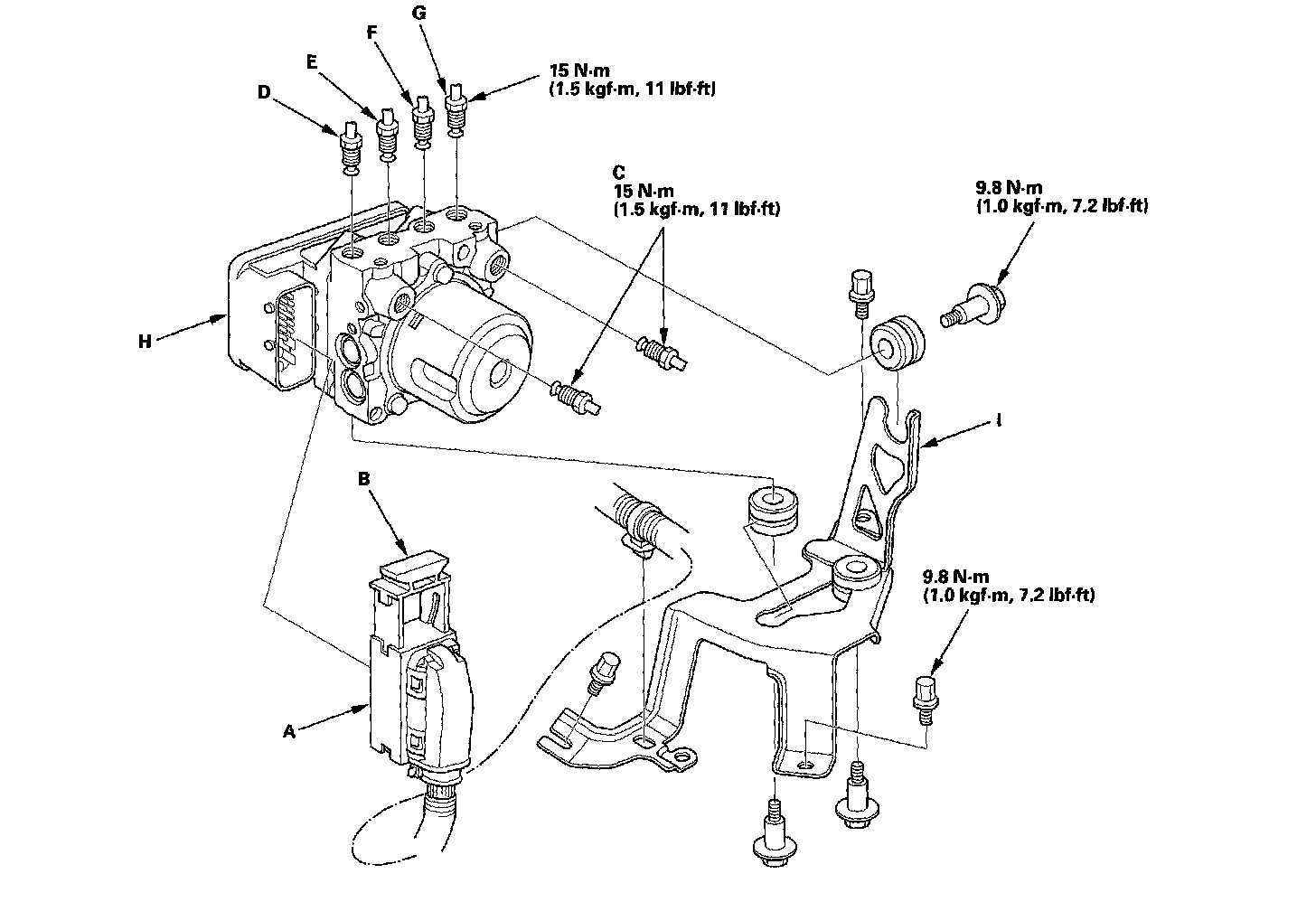 G
F
E
D
15 N·m
(1.5 kgf·m, 11 lbf·ft)

C
15 N·m
(1.5 kgf·m, 11 lbf·ft)

9.8 N·m
(1.0 kgf·m, 7.2 lbf·ft)

H

I

B

9.8 N·m
(1.0 kgf·m, 7.2 lbf·ft)

A