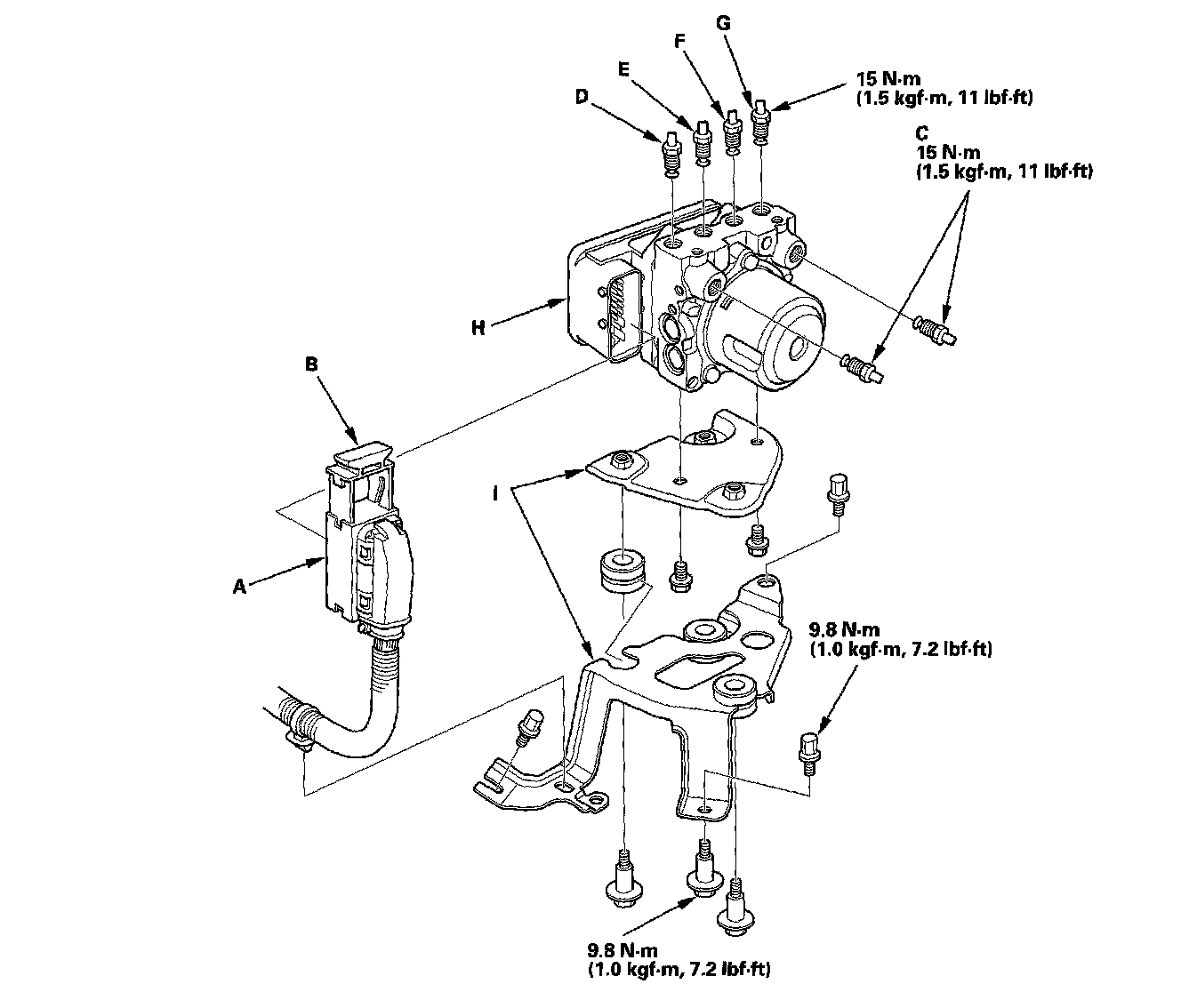 G

F

E

D

15 N·m
(1.5 kgf·m, 11 lbf·ft)

C
15 N·m
(1.5 kgf·m, 11 lbf·ft)

H

B

I

A

9.8 N·m
(1.0 kgf·m, 7.2 lbf·ft)

9.8 N·m
(1.0 kgf·m, 7.2 lbf·ft)