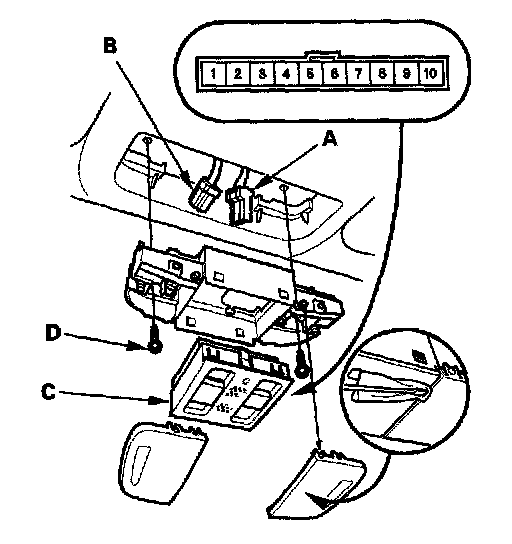 B
1 2 3 4 5 6 7 8 9 10
A
D
C