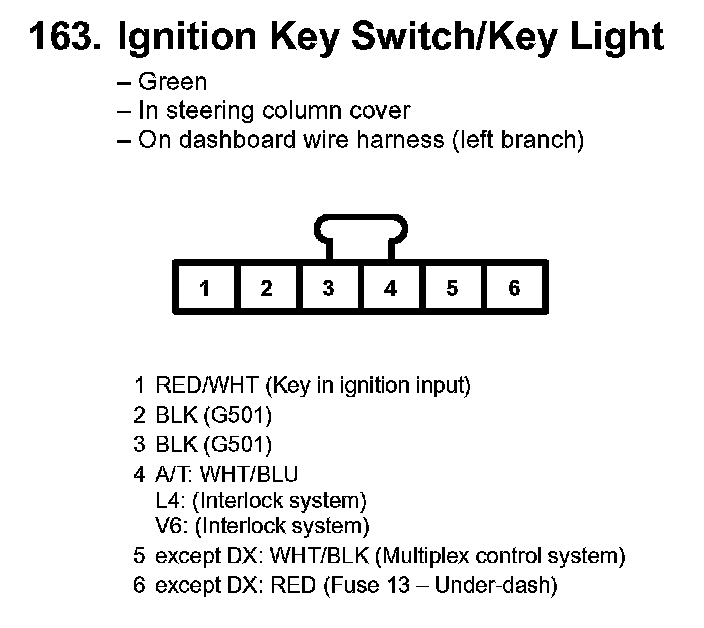 163. Ignition Key Switch/Key Light

– Green
– In steering column cover
– On dashboard wire harness (left branch)

1 2 3 4 5 6

1 RED/WHT (Key in ignition input)
2 BLK (G501)
3 BLK (G501)
4 A/T: WHT/BLU
L4: (Interlock system)
V6: (Interlock system)
5 except DX: WHT/BLK (Multiplex control system)
6 except DX: RED (Fuse 13 – Under-dash)