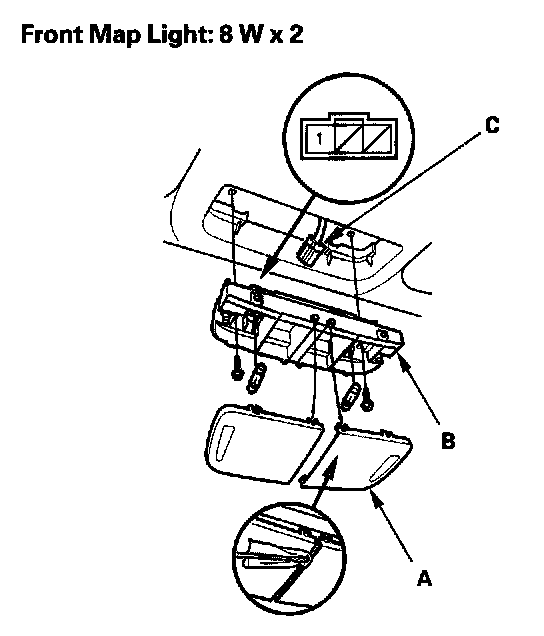 Front Map Light: 8 W x 2

1

C

B

A