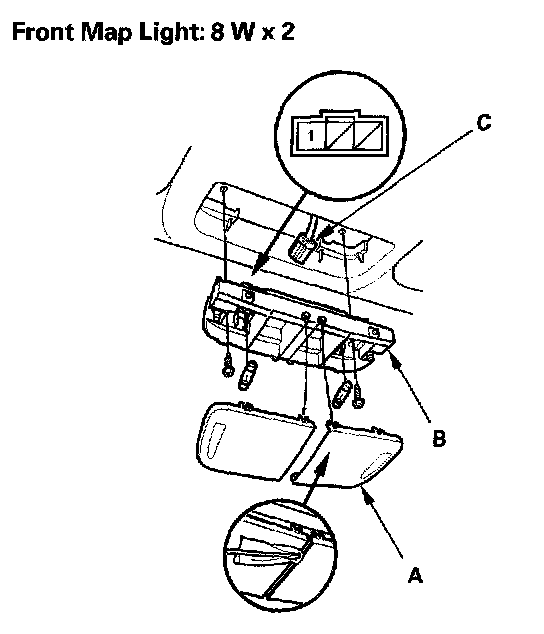 Front Map Light: 8 W x 2

1

C

B

A