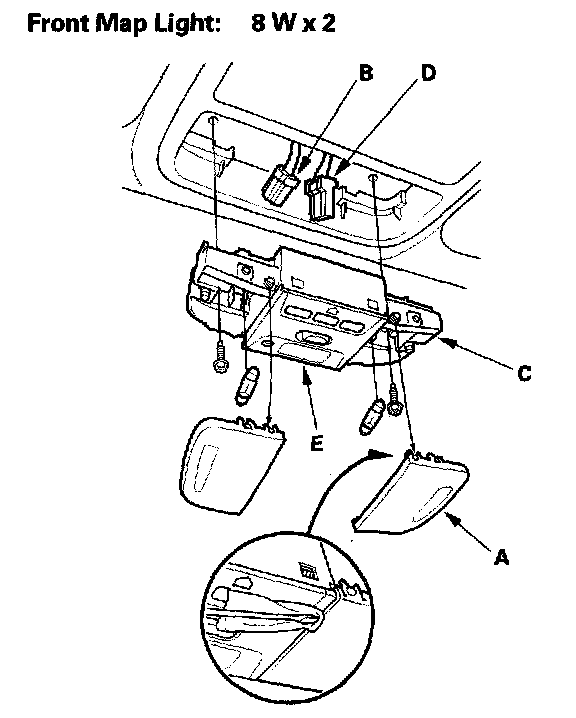 Front Map Light: 8 W x 2

B
D
C
E
A