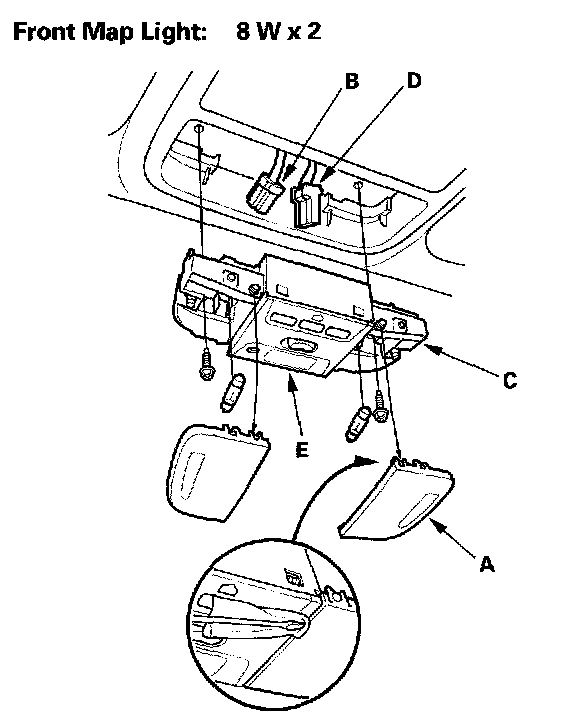 Front Map Light: 8 W x 2

B
D
C
E
A