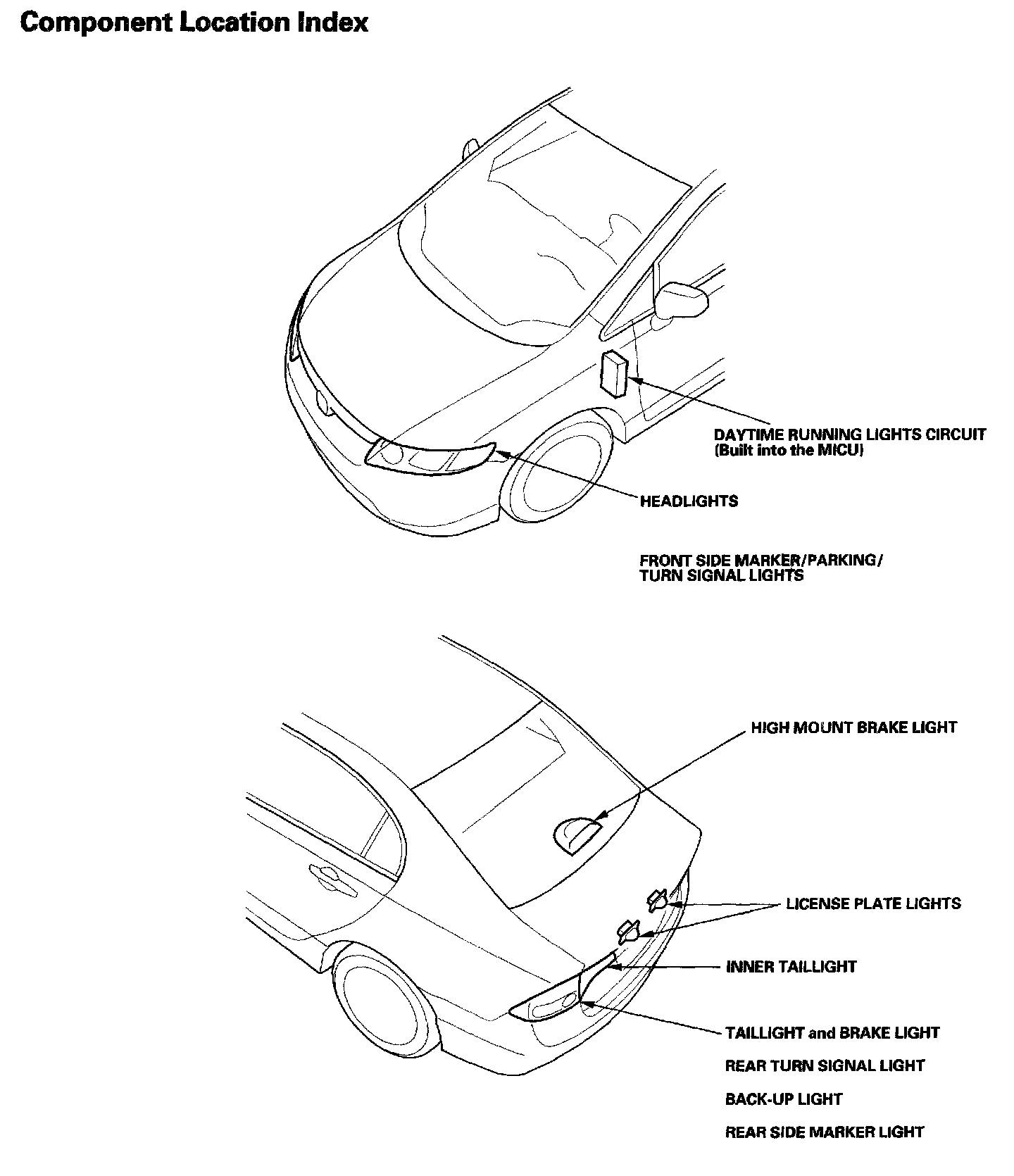 Component Location Index

DAYTIME RUNNING LIGHTS CIRCUIT (Built into the MICU)

HEADLIGHTS

FRONT SIDE MARKER/PARKING/ TURN SIGNAL LIGHTS

HIGH MOUNT BRAKE LIGHT

LICENSE PLATE LIGHTS

INNER TAILLIGHT

TAILLIGHT and BRAKE LIGHT

REAR TURN SIGNAL LIGHT

BACK-UP LIGHT

REAR SIDE MARKER LIGHT