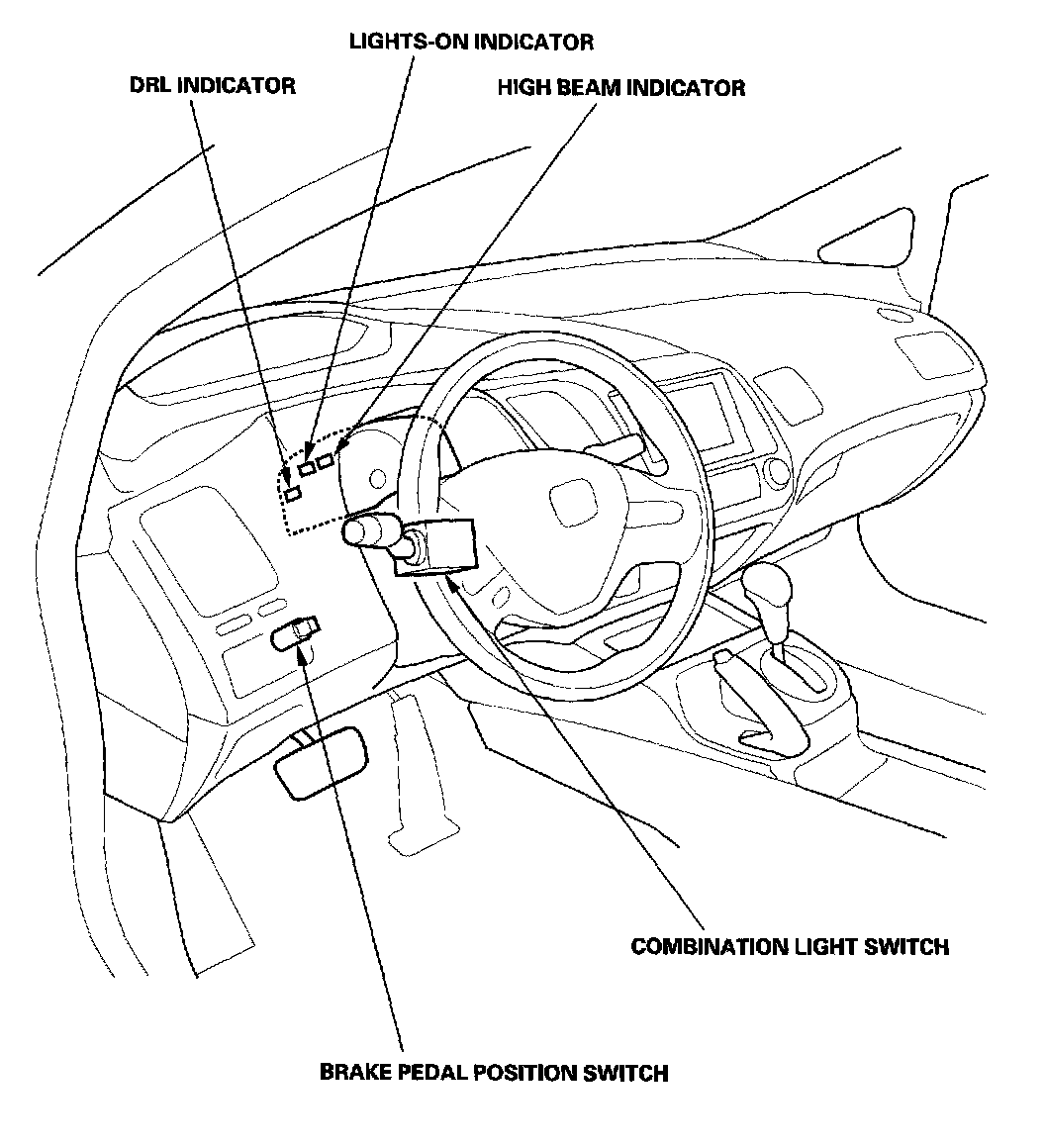 LIGHTS-ON INDICATOR

DRL INDICATOR

HIGH BEAM INDICATOR

COMBINATION LIGHT SWITCH

BRAKE PEDAL POSITION SWITCH