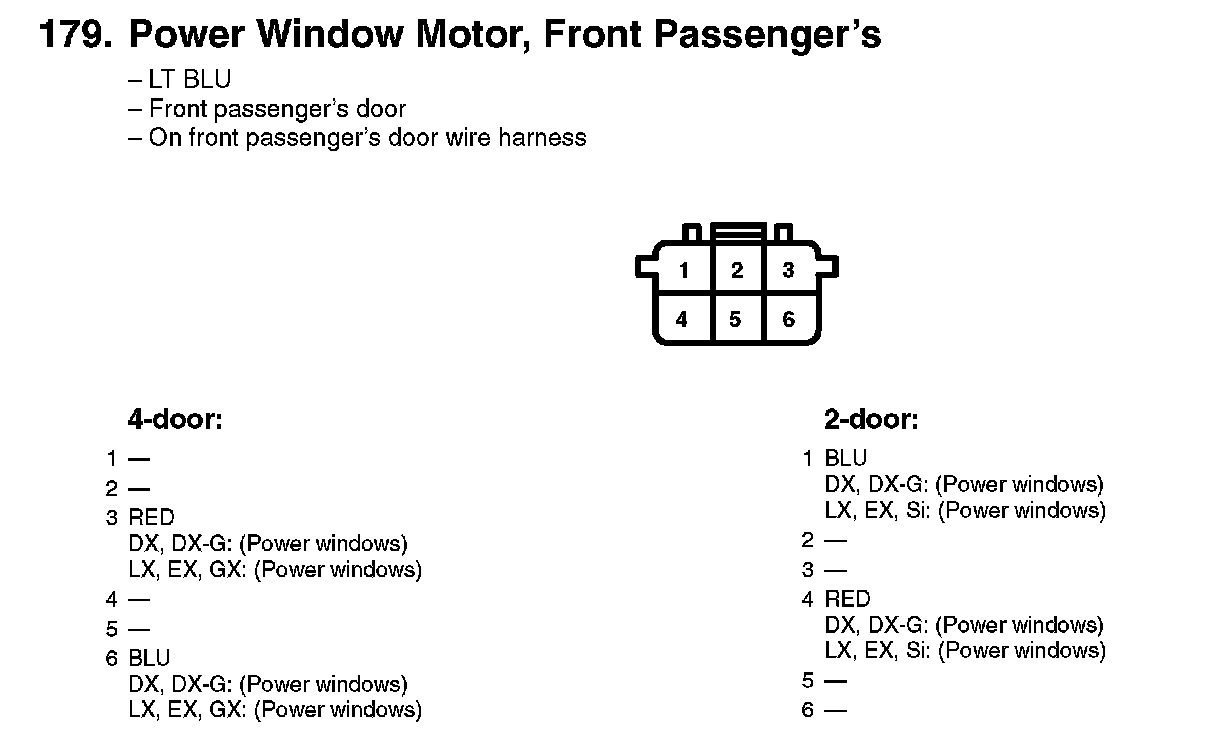 179. Power Window Motor, Front Passenger's

– LT BLU
– Front passenger's door
– On front passenger's door wire harness

1 2 3
4 5 6

4-door:

1 —
2 —
3 RED
DX, DX-G: (Power windows)
LX, EX, GX: (Power windows)
4 —
5 —
6 BLU
DX, DX-G: (Power windows)
LX, EX, GX: (Power windows)

2-door:

1 BLU
DX, DX-G: (Power windows)
LX, EX, Si: (Power windows)
2 —
3 —
4 RED
DX, DX-G: (Power windows)
LX, EX, Si: (Power windows)
5 —
6 —