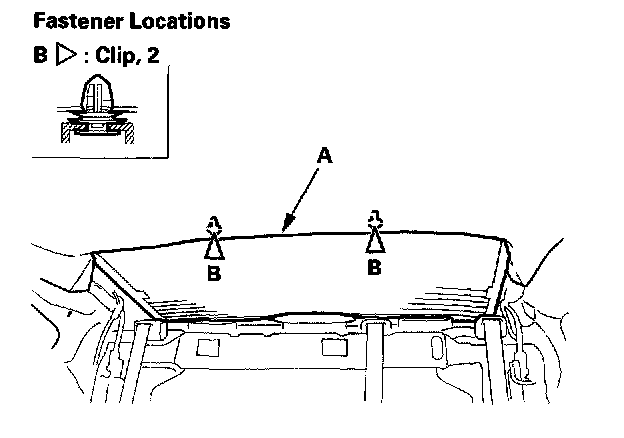 Fastener Locations

B ▷ : Clip, 2

A

B

B