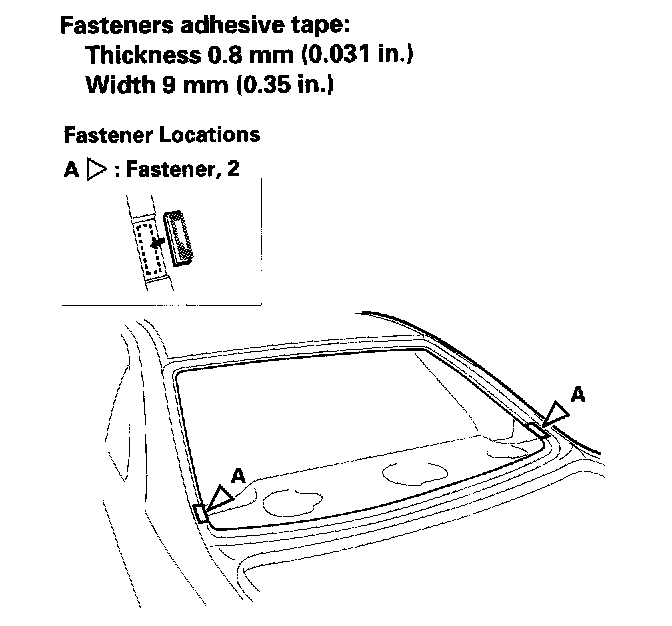 Fasteners adhesive tape:
Thickness 0.8 mm (0.031 in.)
Width 9 mm (0.35 in.)

Fastener Locations
A ▷ : Fastener, 2

A

A