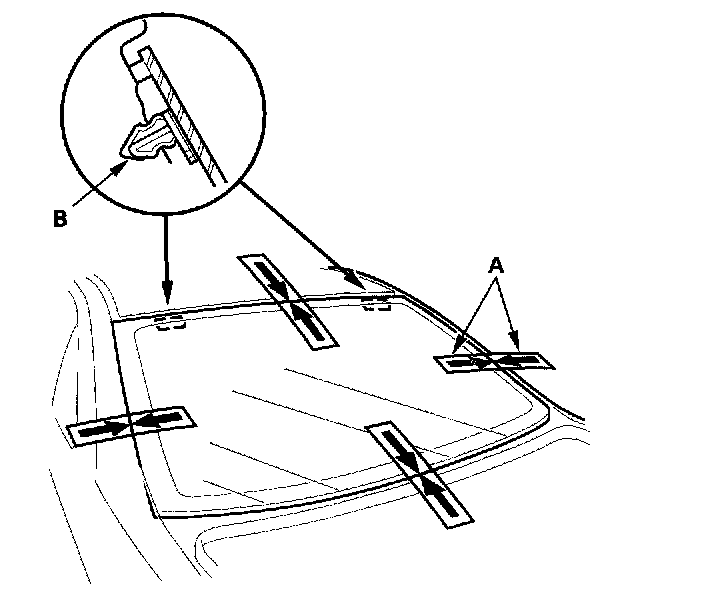 B

A