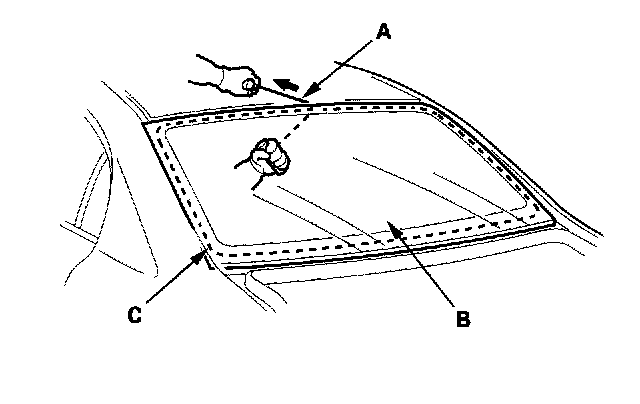 A
C
B