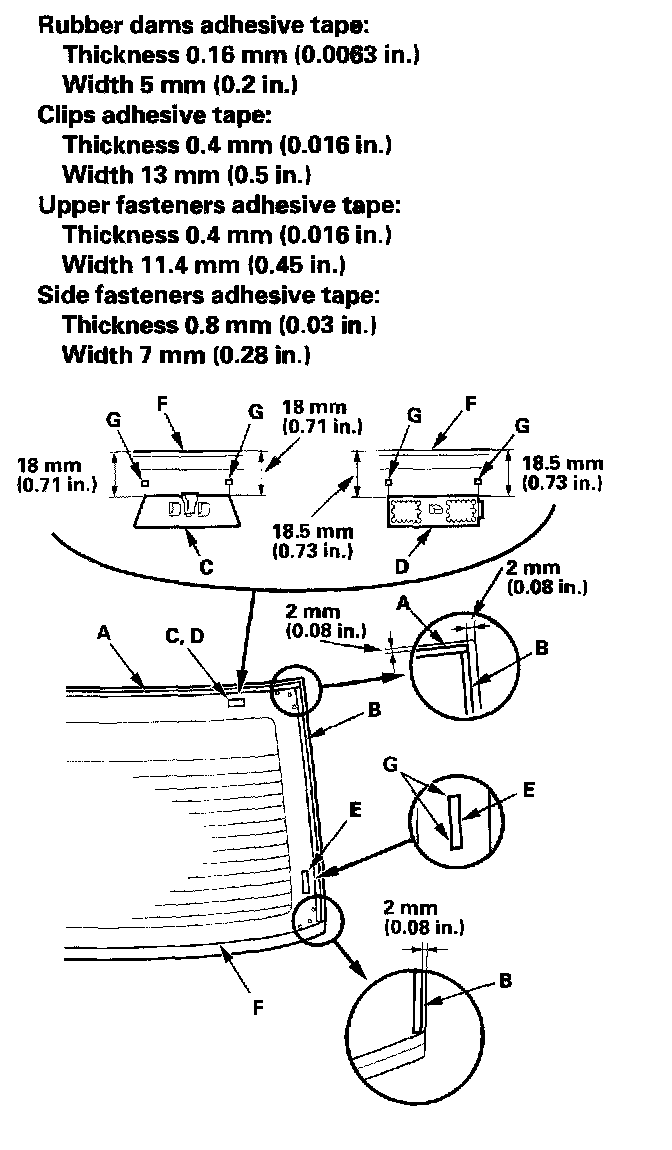 Rubber dams adhesive tape:
Thickness 0.16 mm (0.0063 in.)
Width 5 mm (0.2 in.)
Clips adhesive tape:
Thickness 0.4 mm (0.016 in.)
Width 13 mm (0.5 in.)
Upper fasteners adhesive tape:
Thickness 0.4 mm (0.016 in.)
Width 11.4 mm (0.45 in.)
Side fasteners adhesive tape:
Thickness 0.8 mm (0.03 in.)
Width 7 mm (0.28 in.)

G F G 18 mm (0.71 in.) 18 mm (0.71 in.) C

G F G 18.5 mm (0.73 in.) 18.5 mm (0.73 in.) D

A C, D 2 mm (0.08 in.) A 2 mm (0.08 in.) B

B G E E

2 mm (0.08 in.) B

F