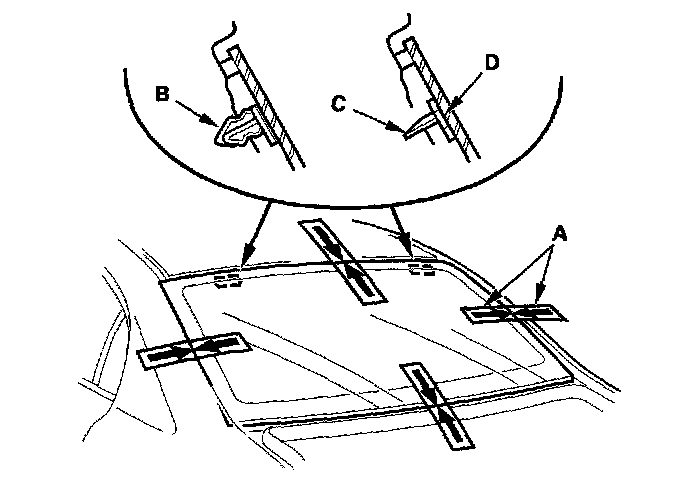 B
C
D
A