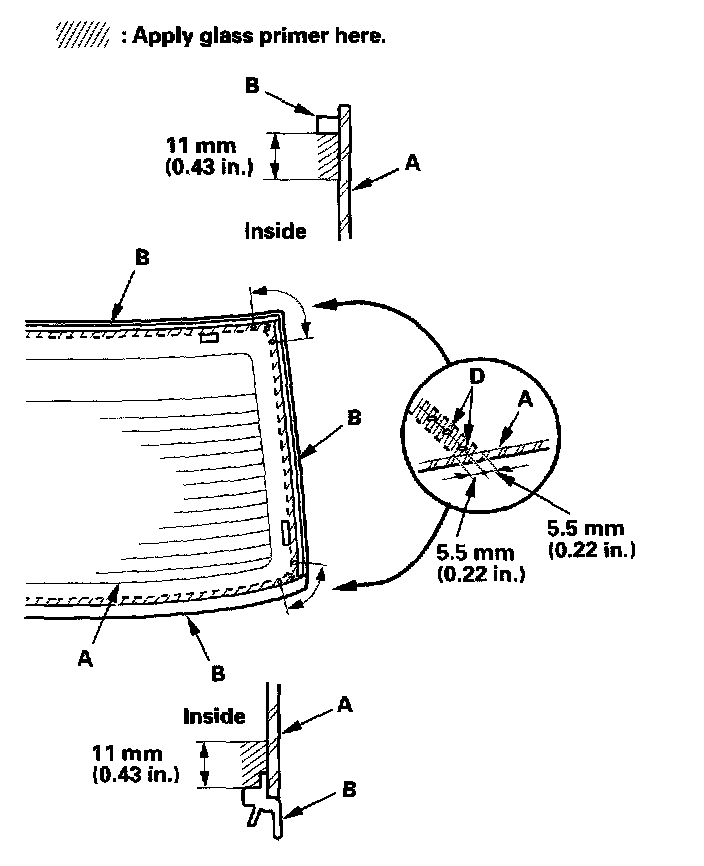 : Apply glass primer here.

B
11 mm
(0.43 in.)
A
Inside

B
B
D
A
5.5 mm
(0.22 in.)
5.5 mm
(0.22 in.)
A
B

Inside
A
11 mm
(0.43 in.)
B