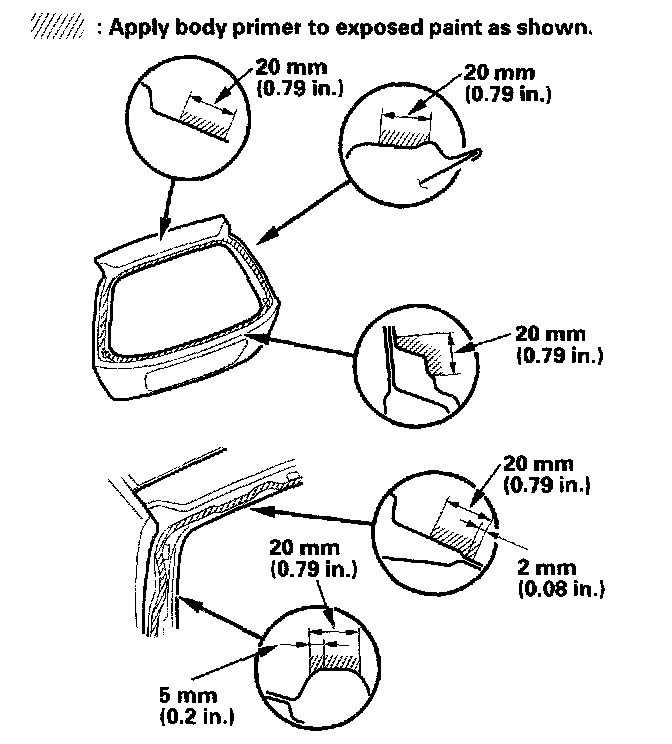 : Apply body primer to exposed paint as shown.

20 mm
(0.79 in.)

20 mm
(0.79 in.)

20 mm
(0.79 in.)

20 mm
(0.79 in.)

2 mm
(0.08 in.)

20 mm
(0.79 in.)

5 mm
(0.2 in.)