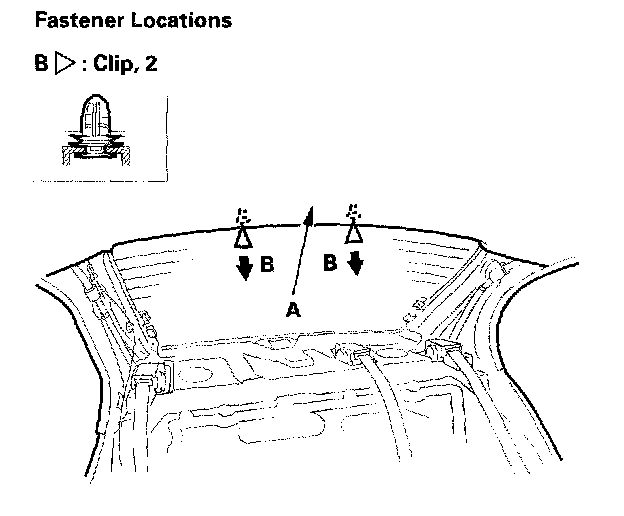 Fastener Locations

B ▷ : Clip, 2

B
B
A