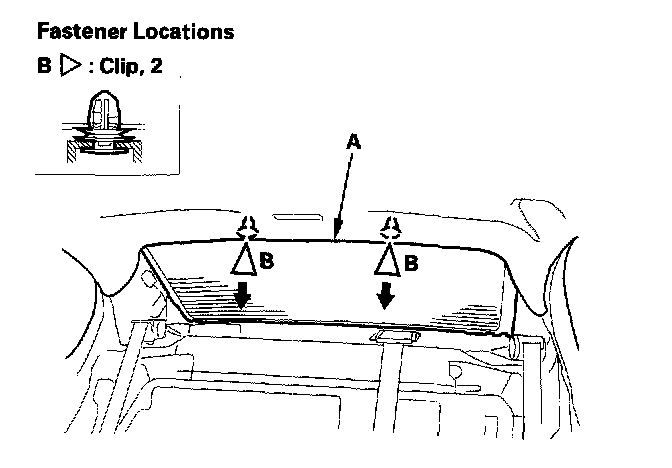 Fastener Locations

B ▷ : Clip, 2

A

B

B