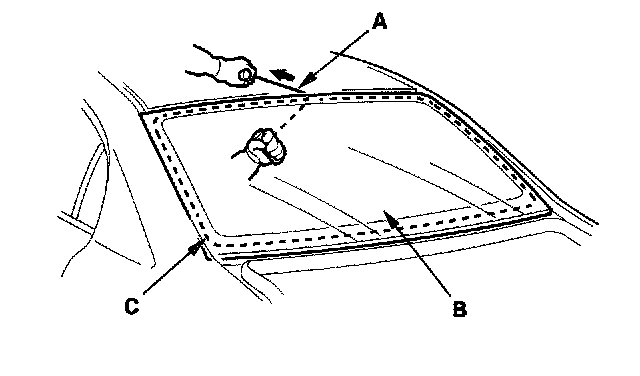 A
C
B