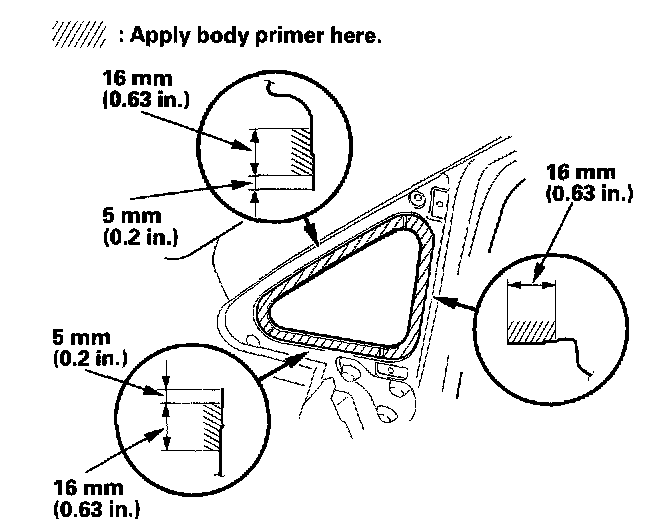 : Apply body primer here.

16 mm
(0.63 in.)

5 mm
(0.2 in.)

16 mm
(0.63 in.)

5 mm
(0.2 in.)

16 mm
(0.63 in.)