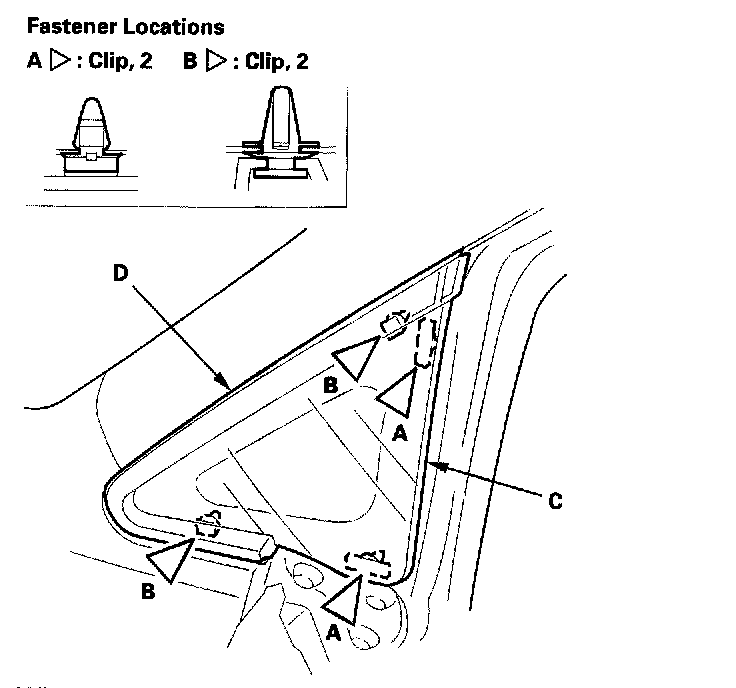 Fastener Locations

A ▷ : Clip, 2    B ▷ : Clip, 2

D

B

A

C

B

A