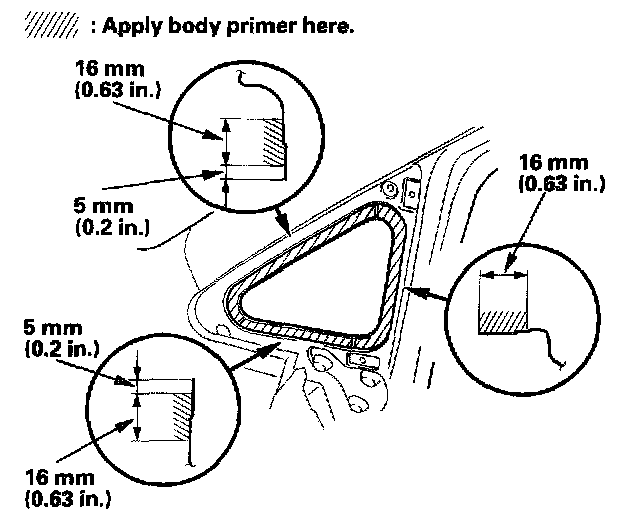 : Apply body primer here.

16 mm
(0.63 in.)

5 mm
(0.2 in.)

16 mm
(0.63 in.)

5 mm
(0.2 in.)

16 mm
(0.63 in.)