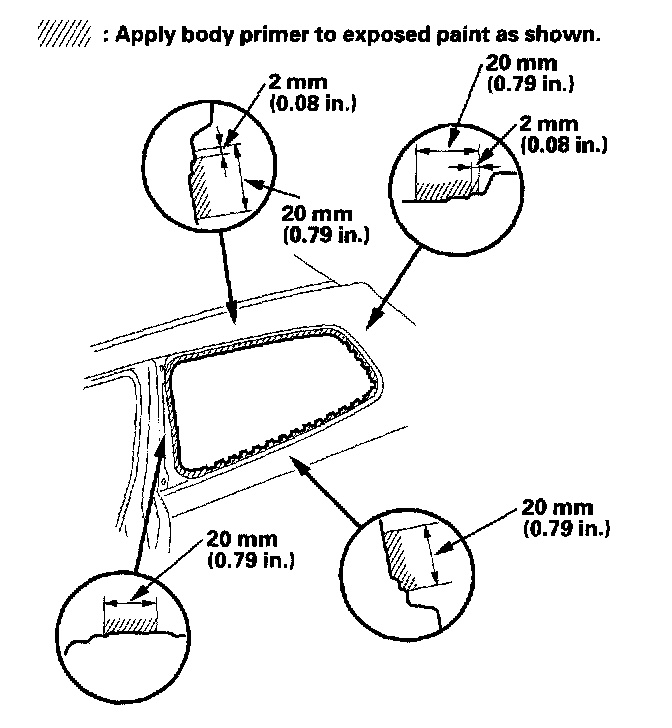 : Apply body primer to exposed paint as shown.

2 mm
(0.08 in.)

20 mm
(0.79 in.)

20 mm
(0.79 in.)

2 mm
(0.08 in.)

20 mm
(0.79 in.)

20 mm
(0.79 in.)