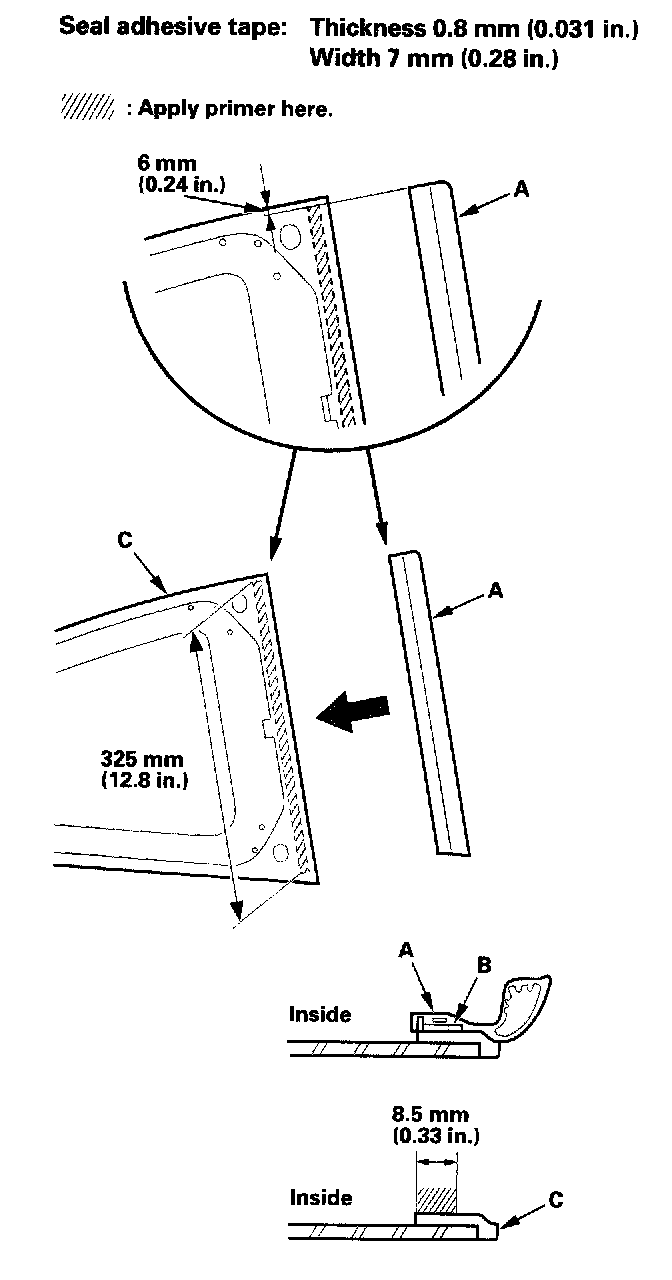 Seal adhesive tape: Thickness 0.8 mm (0.031 in.)
Width 7 mm (0.28 in.)

: Apply primer here.

6 mm
(0.24 in.)

A

C

A

325 mm
(12.8 in.)

A

B

Inside

8.5 mm
(0.33 in.)

Inside

C