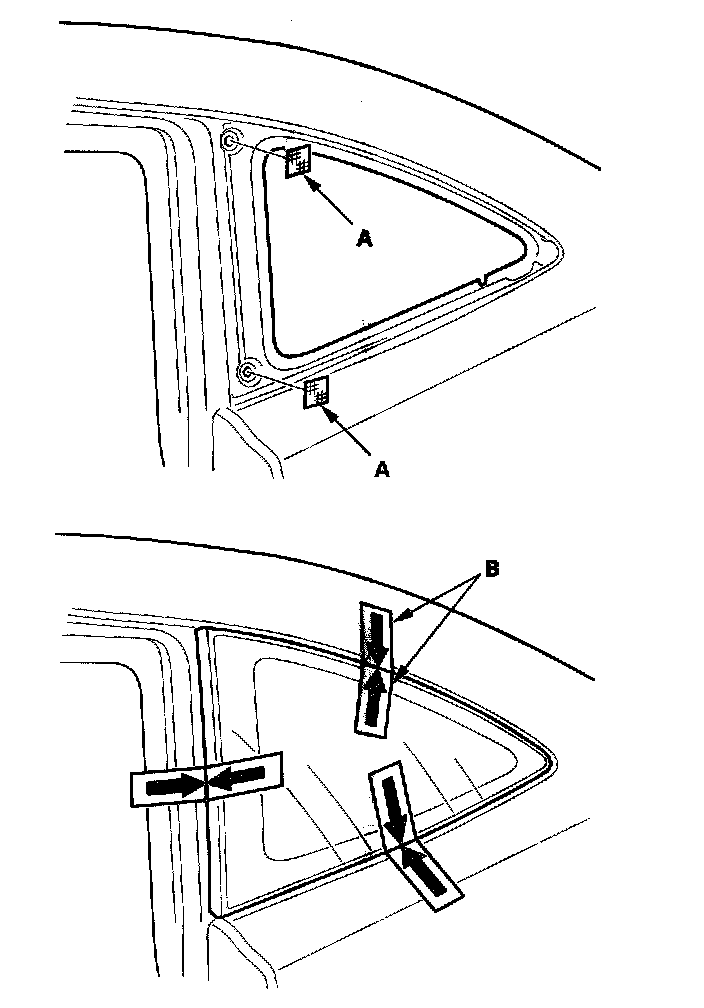 A

A

B