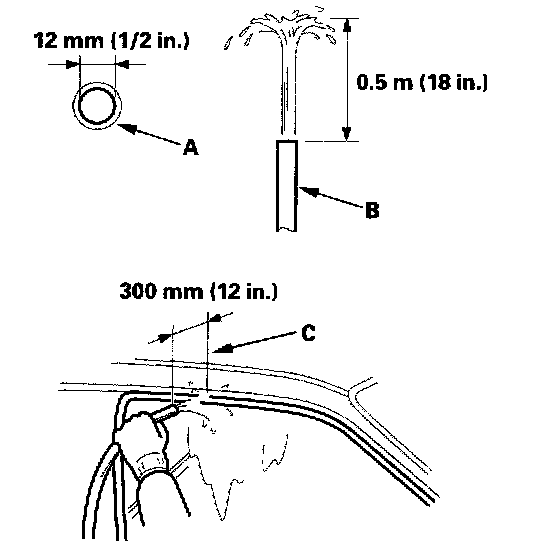 12 mm (1/2 in.)

A

0.5 m (18 in.)

B

300 mm (12 in.)

C