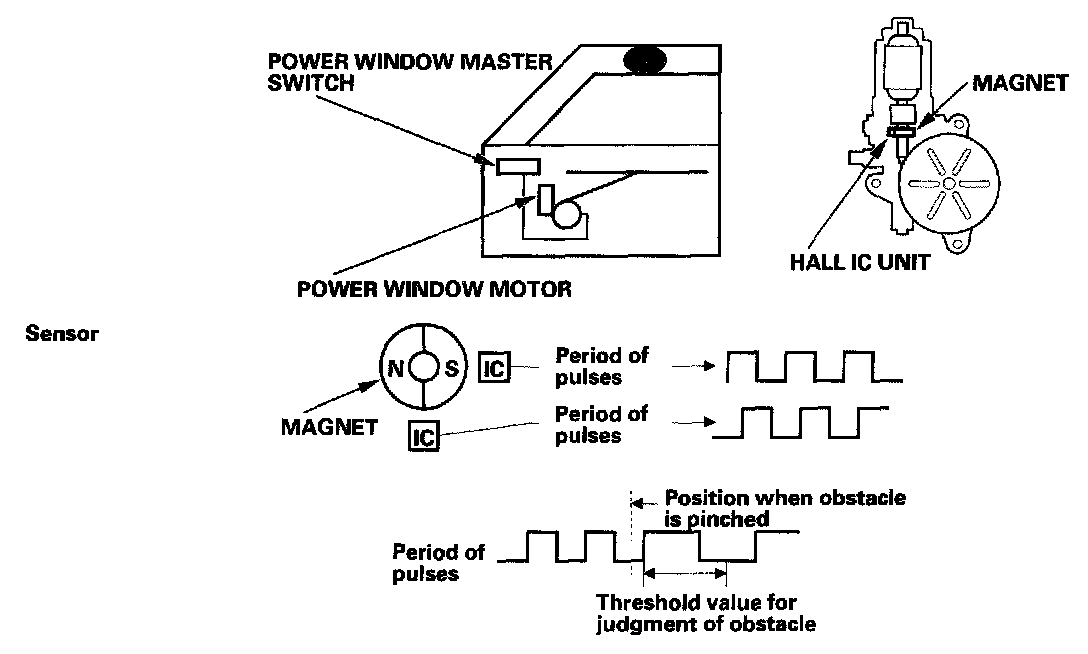 POWER WINDOW MASTER SWITCH

MAGNET

HALL IC UNIT

POWER WINDOW MOTOR

Sensor

N

S

IC

Period of pulses

MAGNET

IC

Period of pulses

Position when obstacle is pinched

Period of pulses

Threshold value for judgment of obstacle