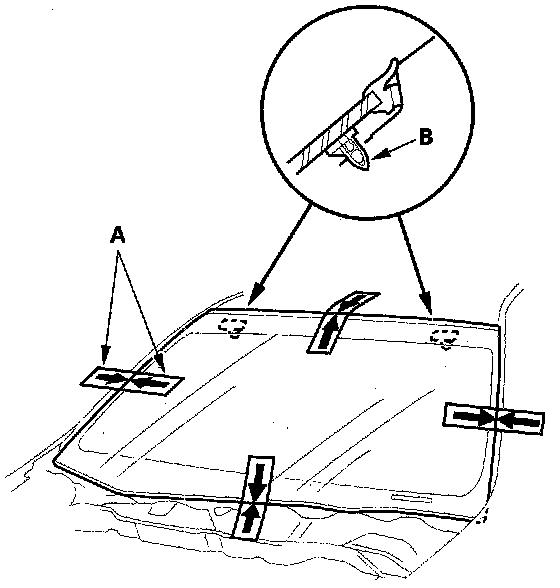 B

A