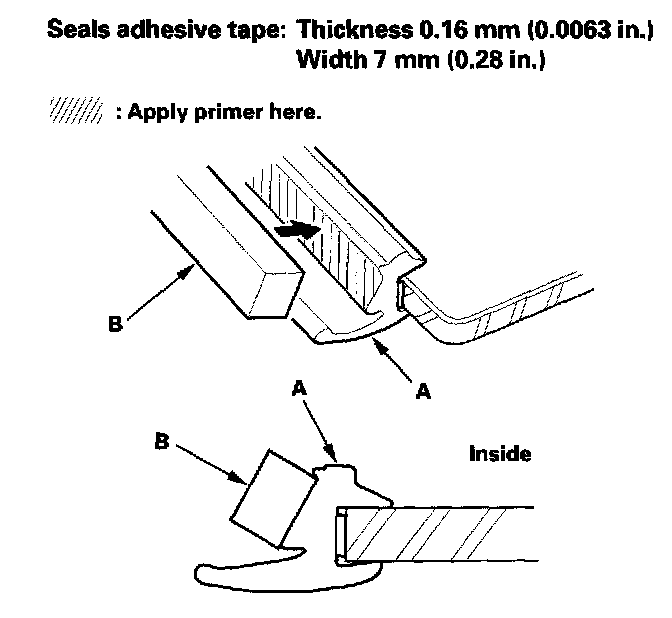 Seals adhesive tape: Thickness 0.16 mm (0.0063 in.)
Width 7 mm (0.28 in.)

: Apply primer here.

B

A

A

B

Inside